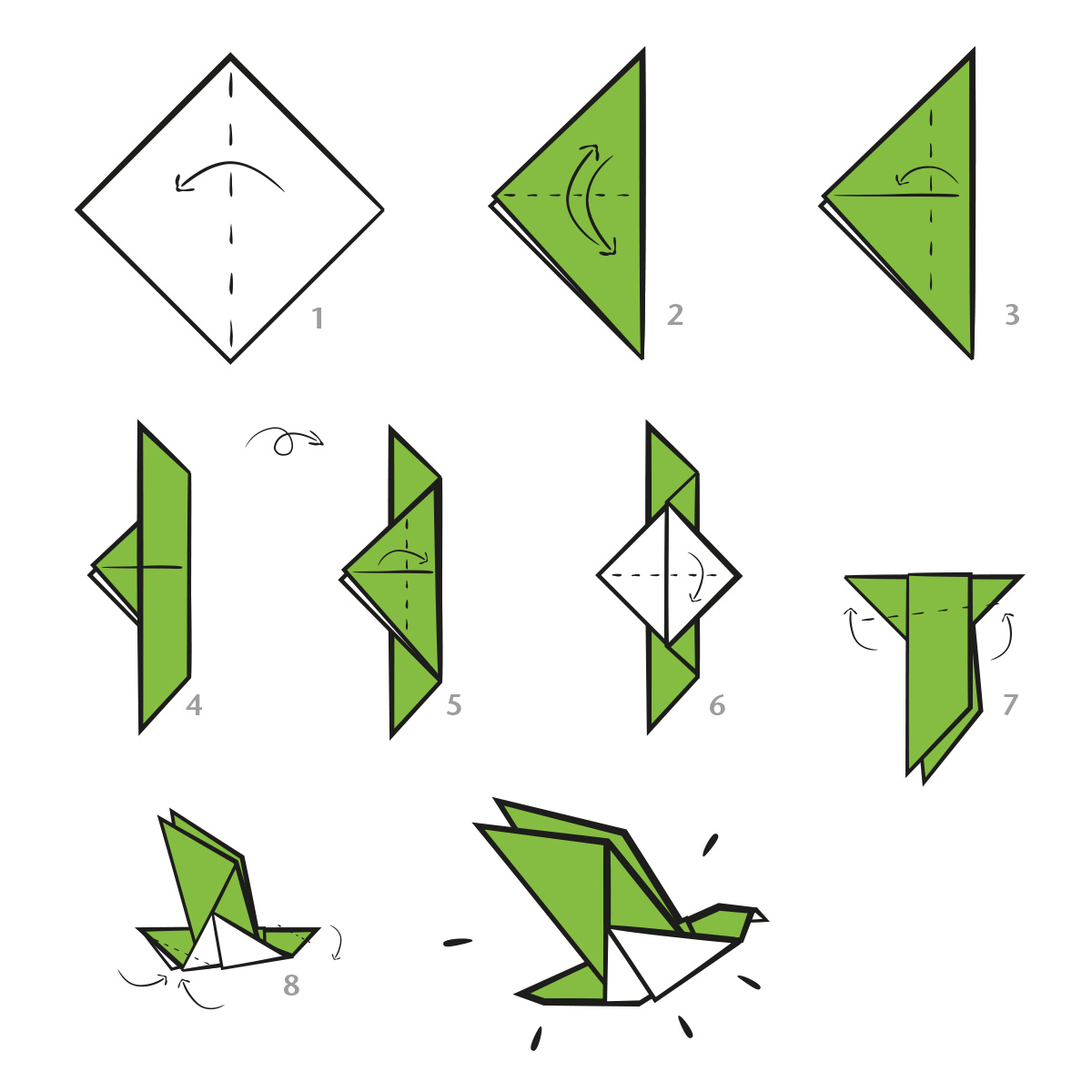 1
2
3
4
5
6
7
8